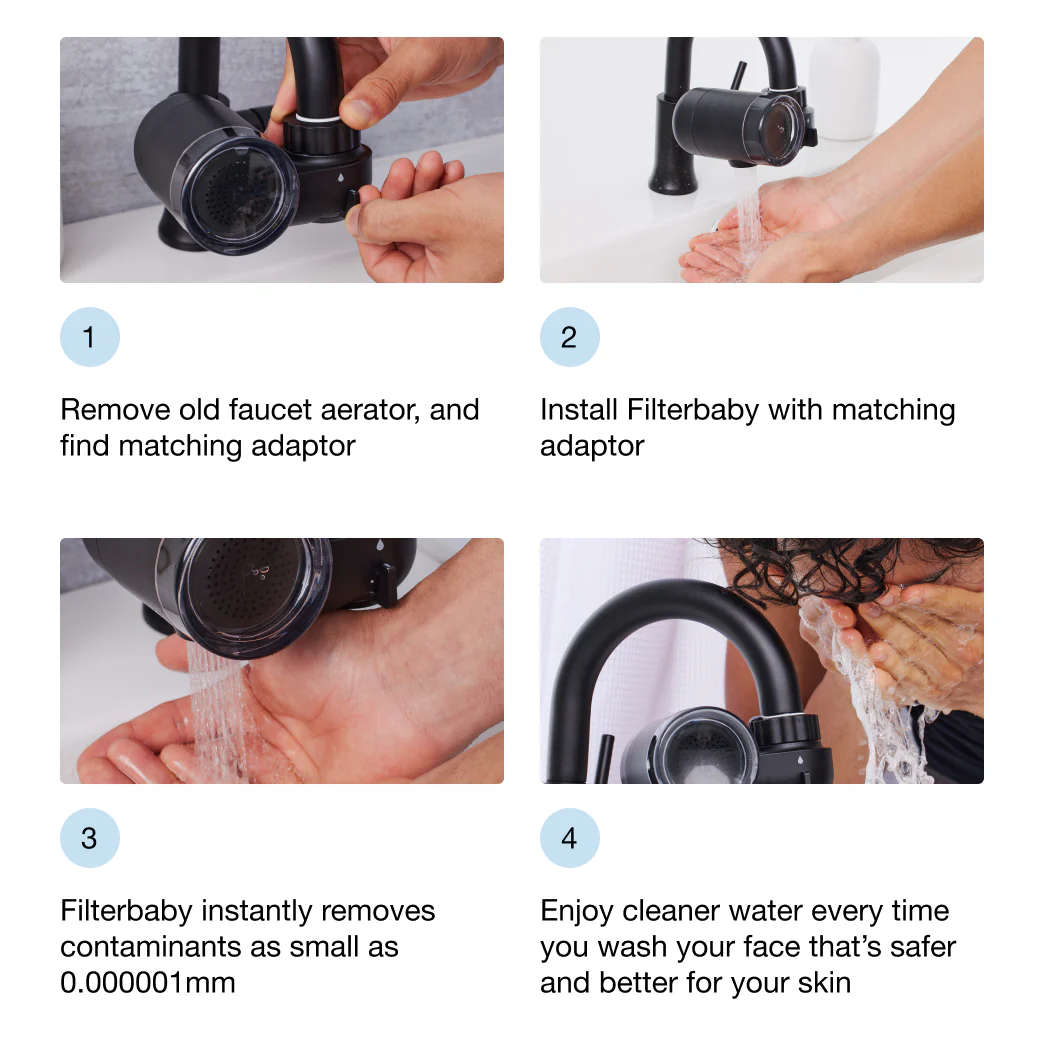 1

Remove old faucet aerator, and find matching adaptor

2

Install Filterbaby with matching adaptor

3

Filterbaby instantly removes contaminants as small as 0.000001mm

4

Enjoy cleaner water every time you wash your face that's safer and better for your skin